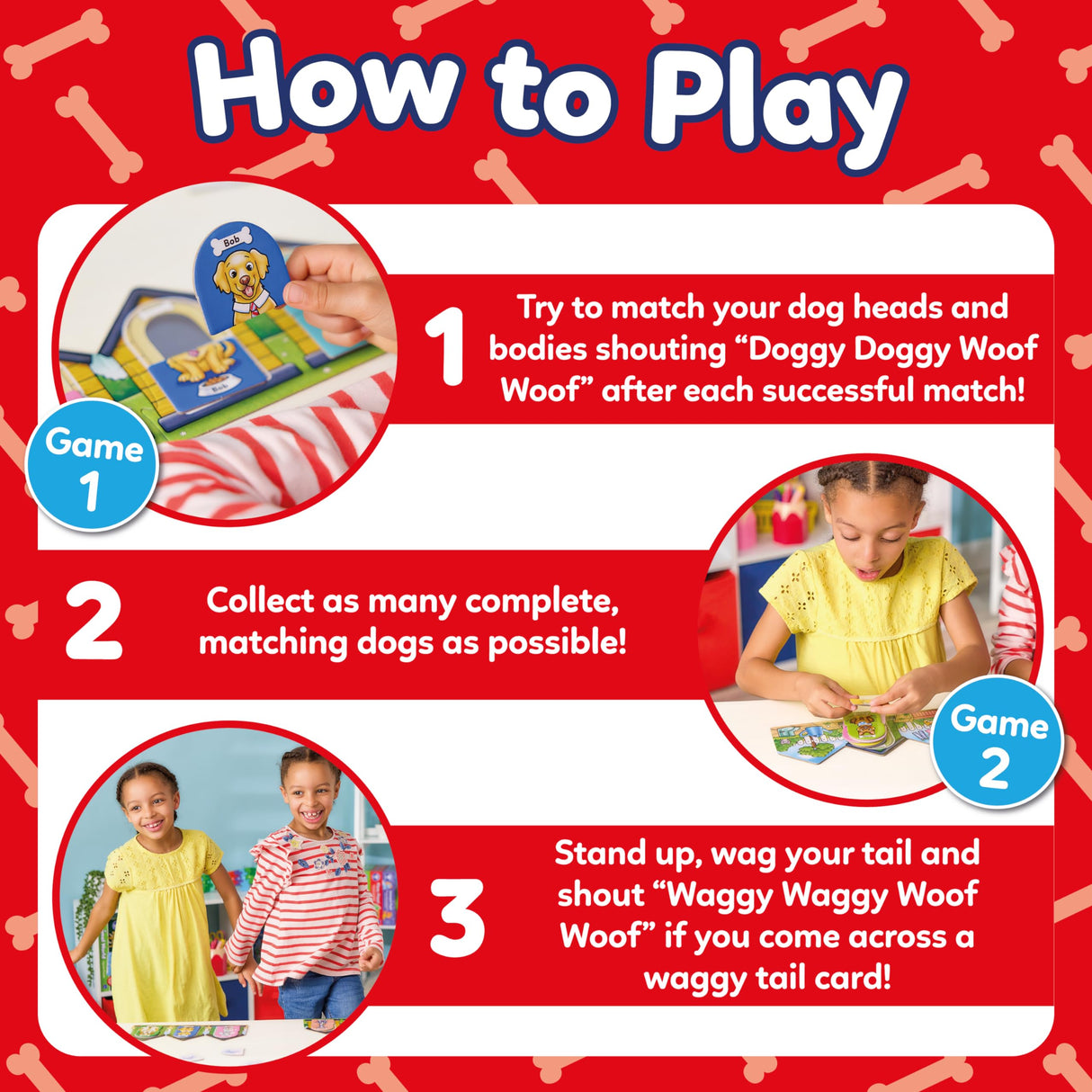 How to Play

Bob

Bob

Game 1

1 Try to match your dog heads and bodies shouting “Doggy Doggy Woof Woof” after each successful match!

2 Collect as many complete, matching dogs as possible!

Game 2

3 Stand up, wag your tail and shout “Waggy Waggy Woof Woof” if you come across a waggy tail card!